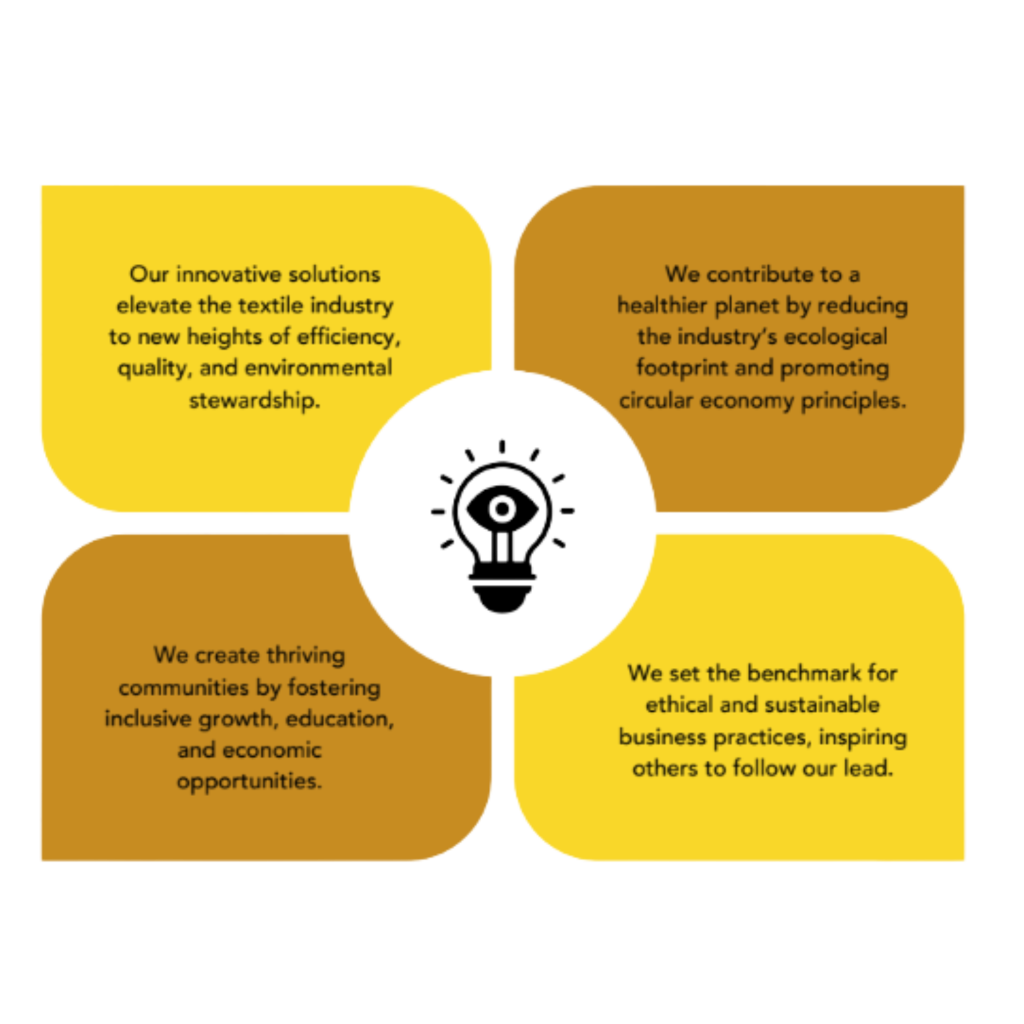 Our innovative solutions elevate the textile industry to new heights of efficiency, quality, and environmental stewardship.

We contribute to a healthier planet by reducing the industry's ecological footprint and promoting circular economy principles.

We create thriving communities by fostering inclusive growth, education, and economic opportunities.

We set the benchmark for ethical and sustainable business practices, inspiring others to follow our lead.